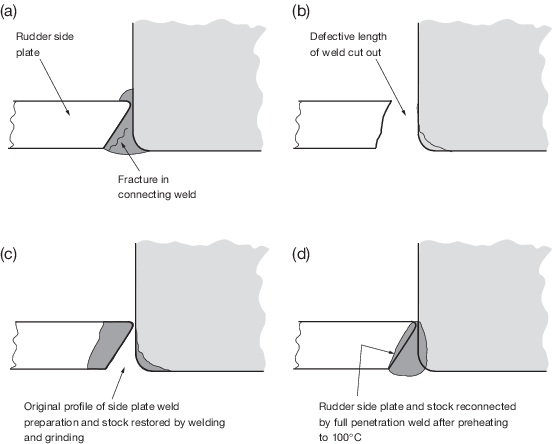 (a)

Rudder side plate

Fracture in connecting weld

(b)

Defective length of weld cut out

(c)

Original profile of side plate weld preparation and stock restored by welding and grinding

(d)

Rudder side plate and stock reconnected by full penetration weld after preheating to 100°C