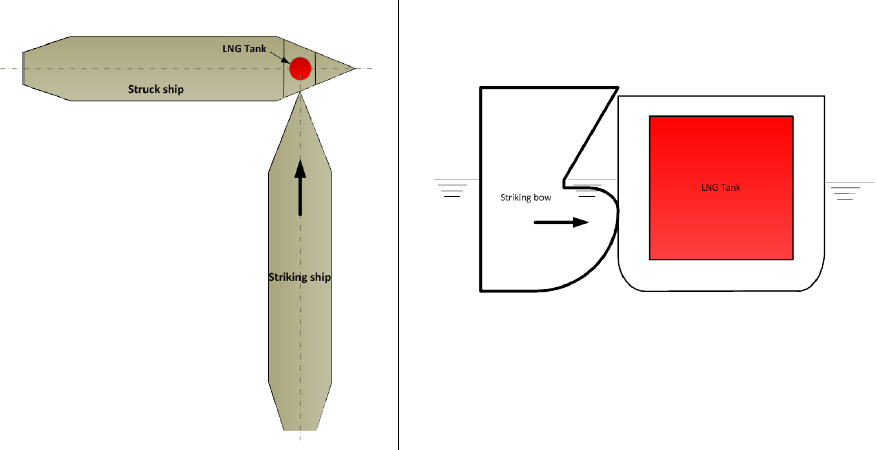 LNG Tank
Struck ship
Striking ship

Striking bow
LNG Tank