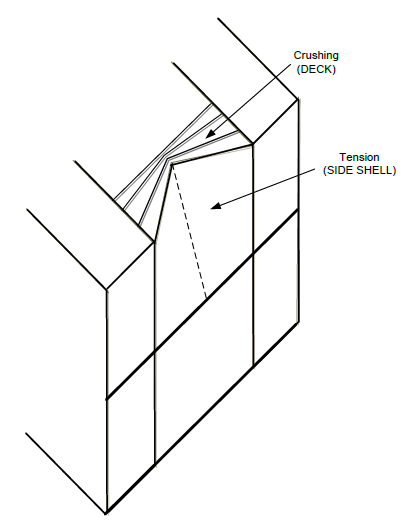 Crushing
(DECK)

Tension
(SIDE SHELL)