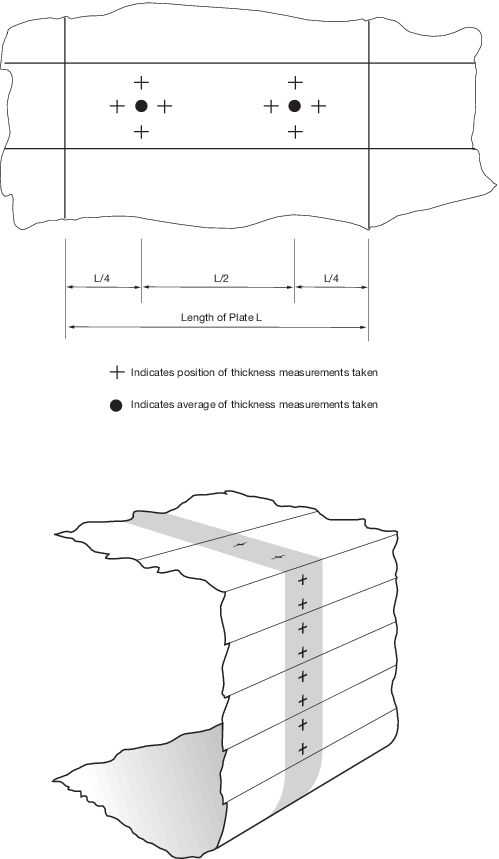 L/4

L/2

L/4

Length of Plate L

+ Indicates position of thickness measurements taken

● Indicates average of thickness measurements taken