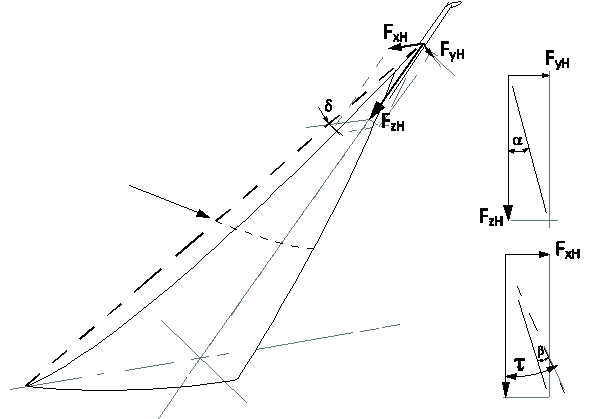 $F_{xH}$
$F_{yH}$
$\delta$
$F_{zH}$
$F_{yH}$
$\alpha$
$F_{zH}$
$F_{xH}$
$\beta$
$\tau$