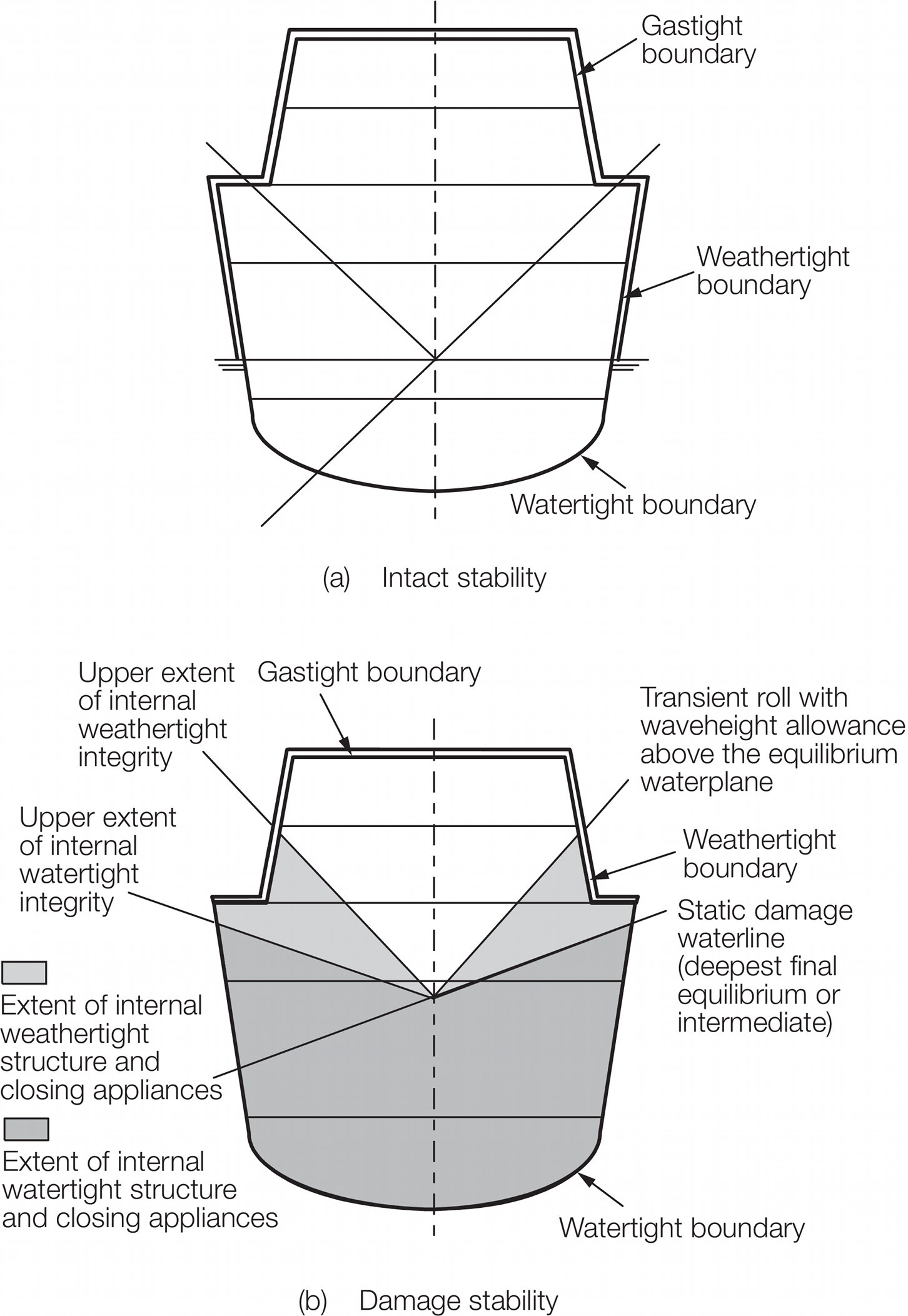 Gastight boundary

Weathertight boundary

Watertight boundary

(a) Intact stability

Upper extent of internal weathertight integrity

Gastight boundary

Transient roll with waveheight allowance above the equilibrium waterplane

Upper extent of internal watertight integrity

Weathertight boundary

Static damage waterline (deepest final equilibrium or intermediate)

Extent of internal weathertight structure and closing appliances

Extent of internal watertight structure and closing appliances

Watertight boundary

(b) Damage stability