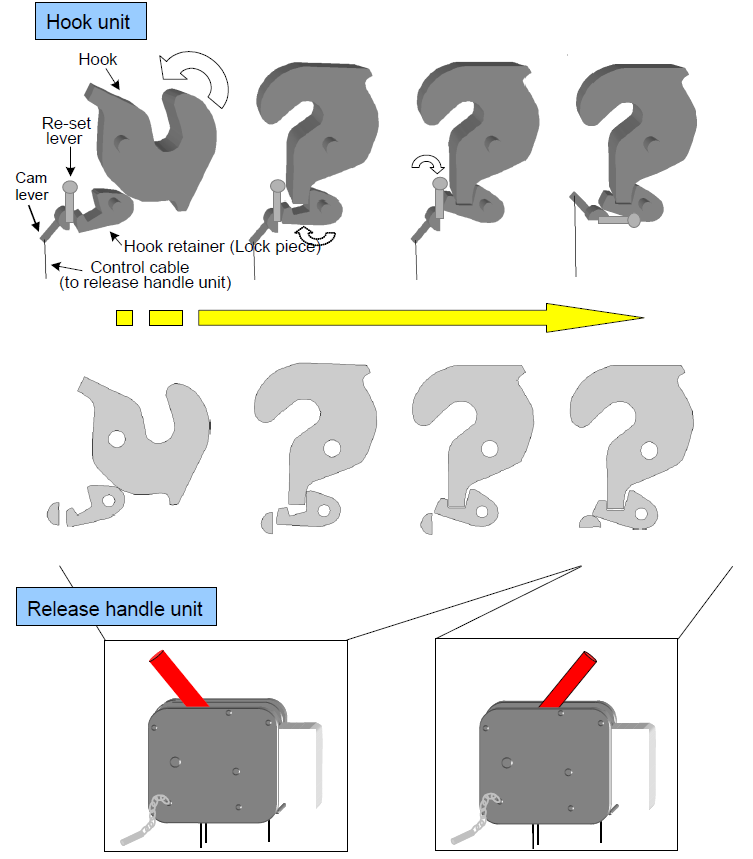 Hook unit

Hook

Re-set lever

Cam lever

Hook retainer (Lock piece)

Control cable (to release handle unit)

Release handle unit